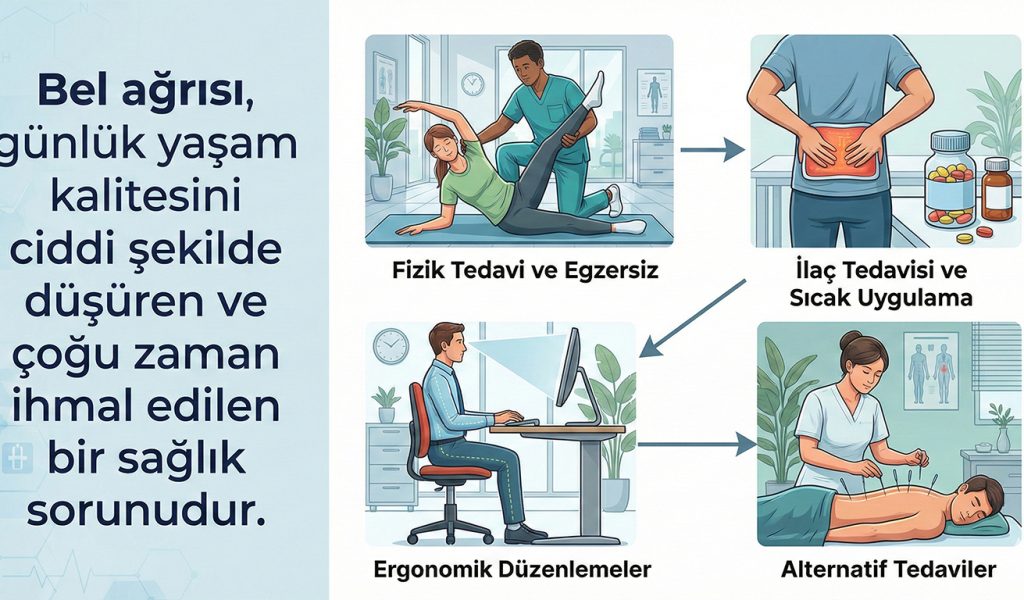 Bel ağrısı, günlük yaşam kalitesini ciddi şekilde düşüren ve çoğu zaman ihmal edilen bir sağlık sorunudur.

Fizik Tedavi ve Egzersiz

İlaç Tedavisi ve Sıcak Uygulama

Ergonomik Düzenlemeler

Alternatif Tedaviler